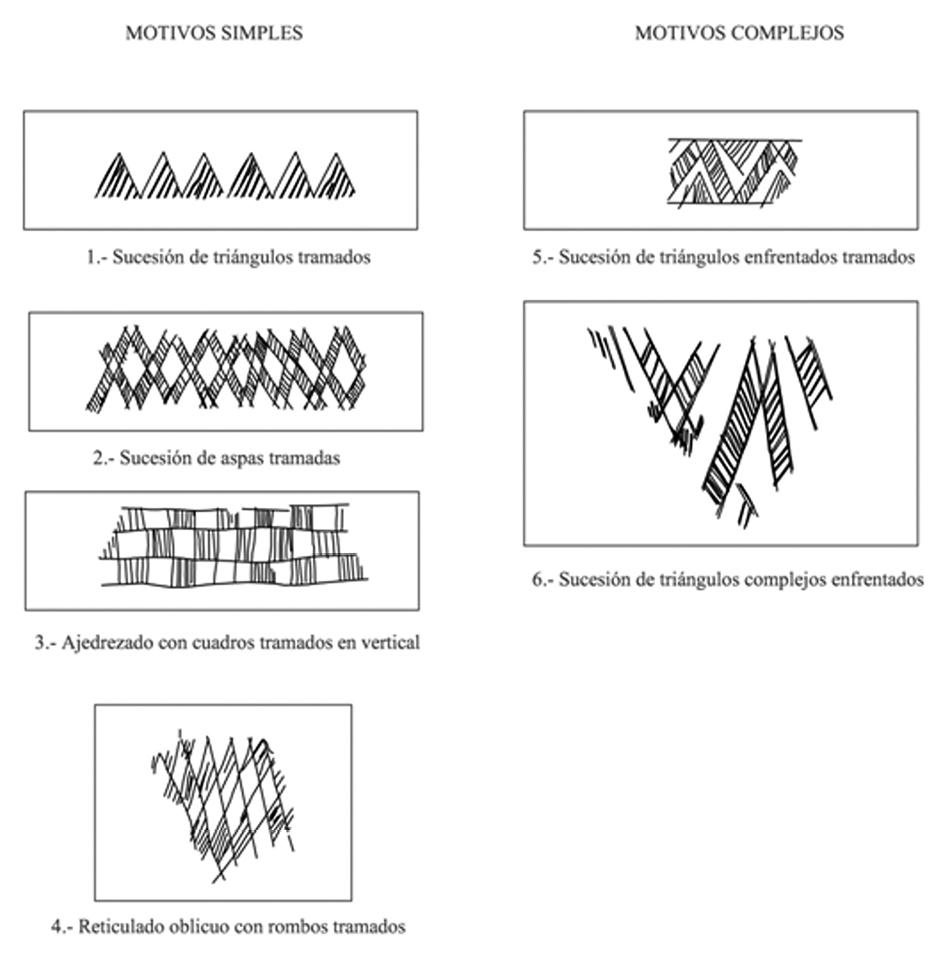 MOTIVOS SIMPLES

1.- Sucesión de triángulos tramados

2.- Sucesión de aspas tramadas

3.- Ajedrezado con cuadros tramados en vertical

4.- Reticulado oblicuo con rombos tramados

MOTIVOS COMPLEJOS

5.- Sucesión de triángulos enfrentados tramados

6.- Sucesión de triángulos complejos enfrentados