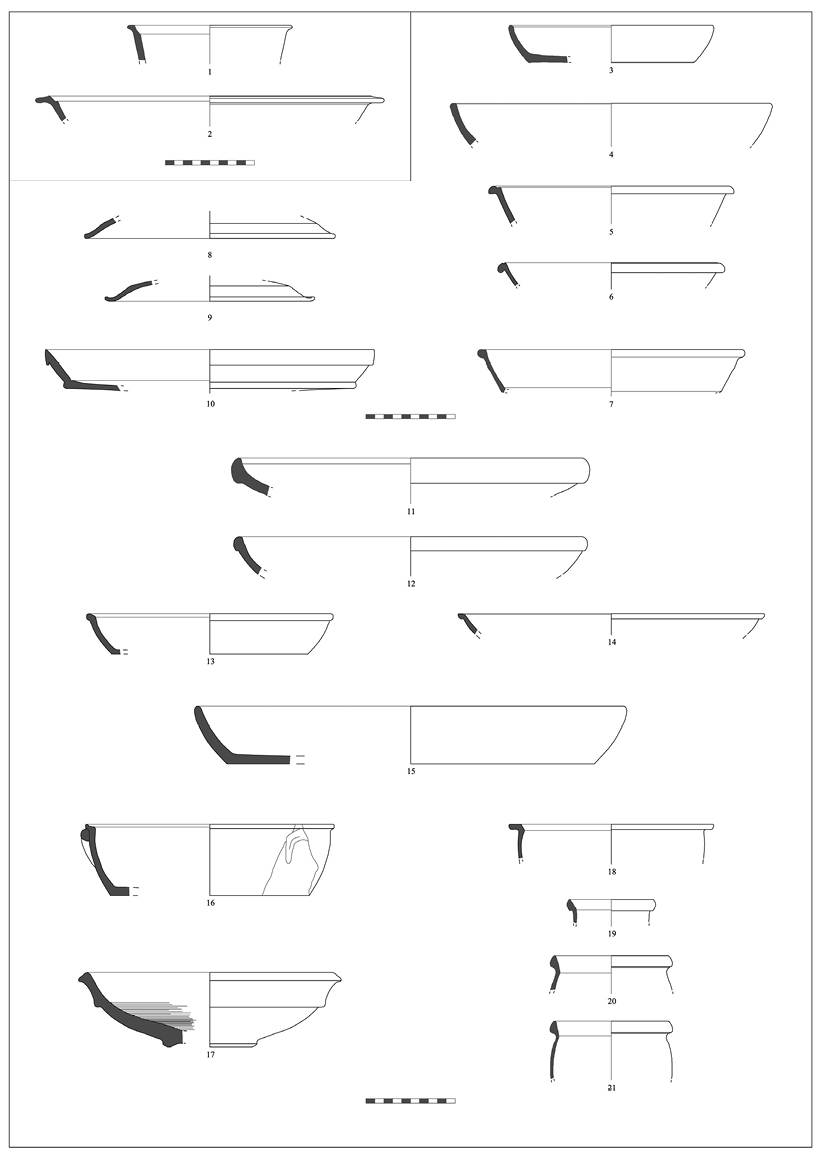 1

2

3

4

5

6

7

8

9

10

11

12

13

14

15

16

17

18

19

20

21