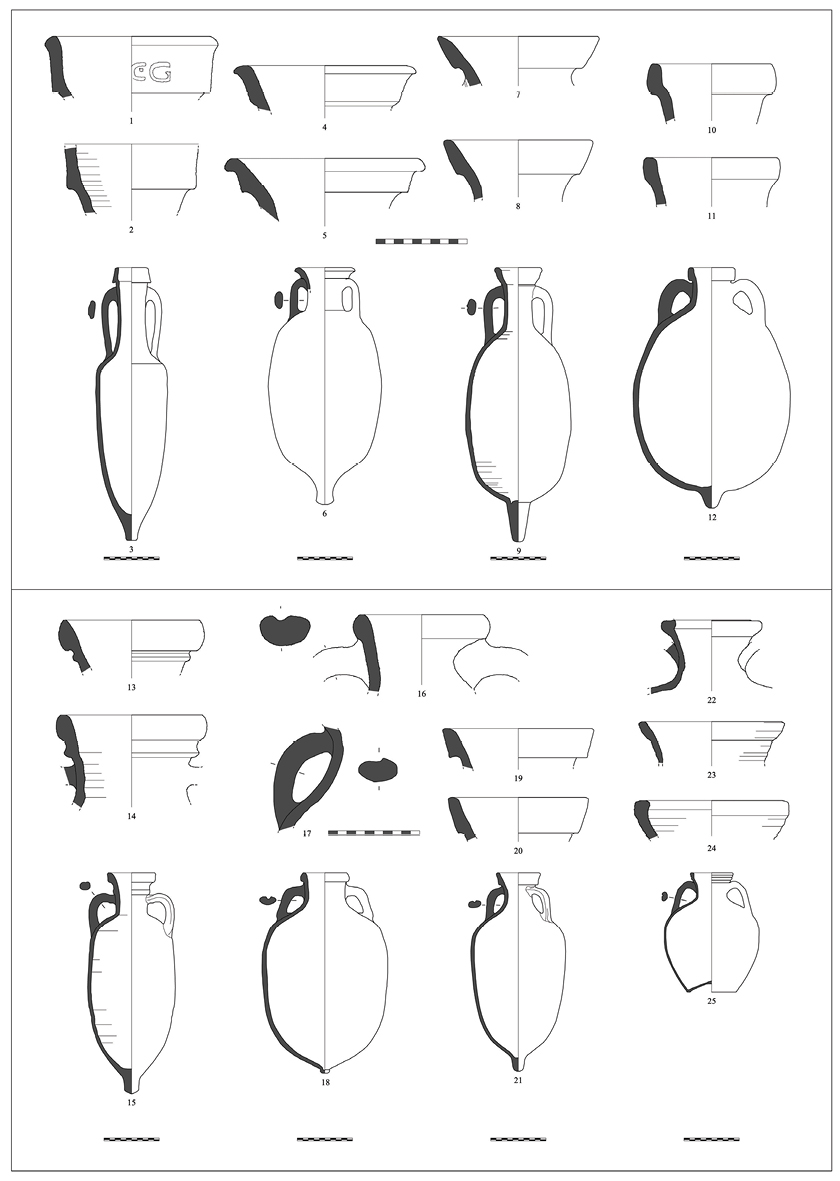 CG

1

4

7

10

2

5

8

11

3

6

9

12

13

16

22

14

17

19

23

20

24

15

18

21

25