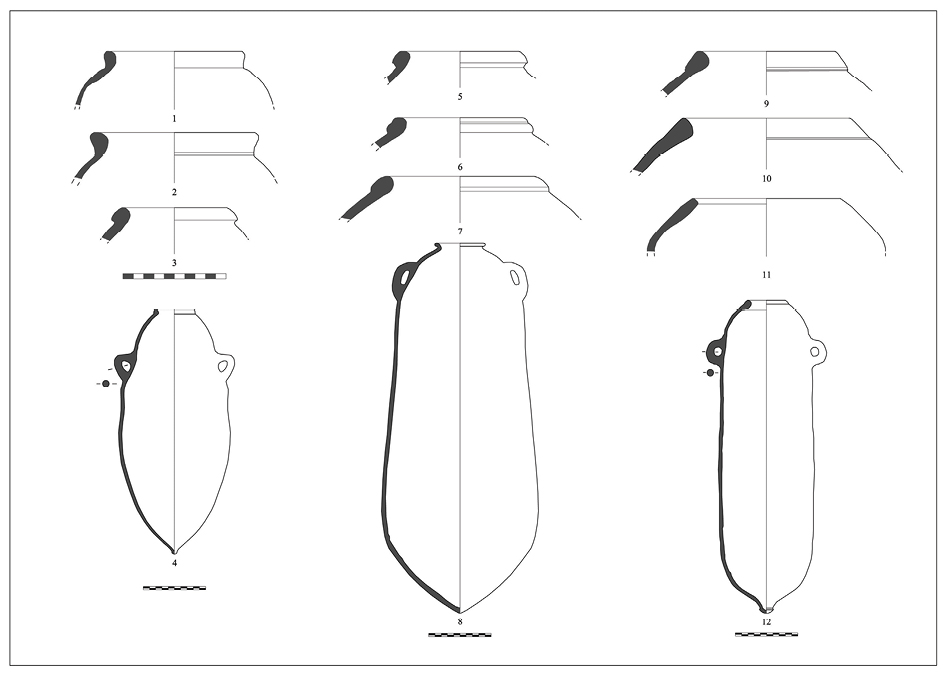 1
2
3
4
5
6
7
8
9
10
11
12