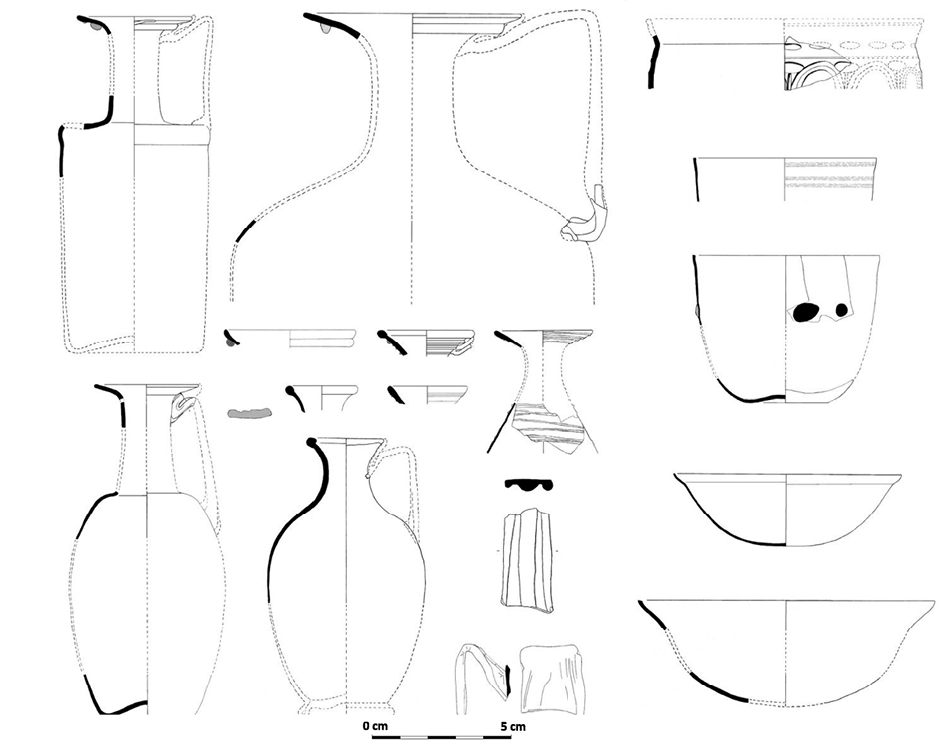 0 cm

5 cm