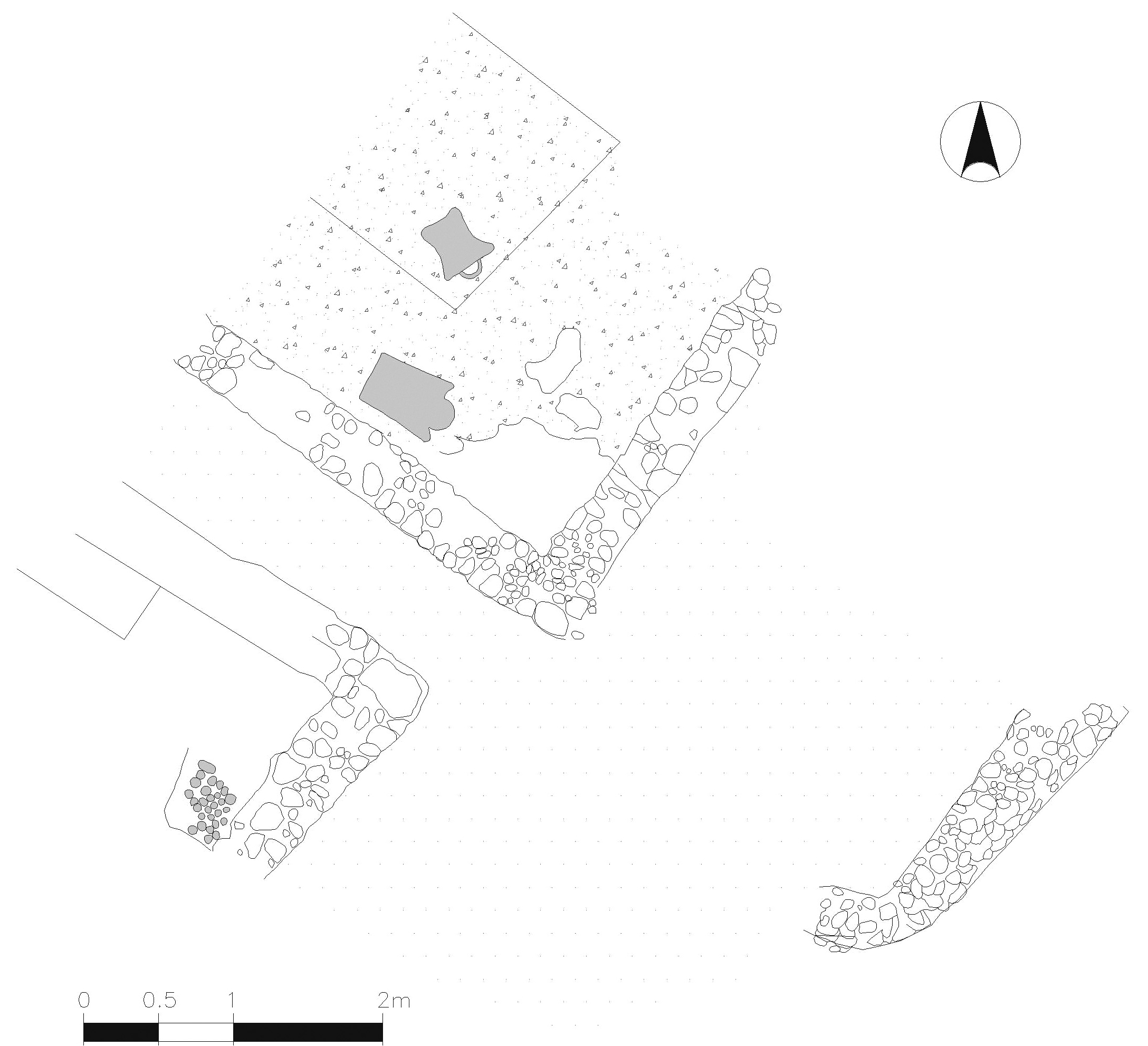 0 0.5 1 2m