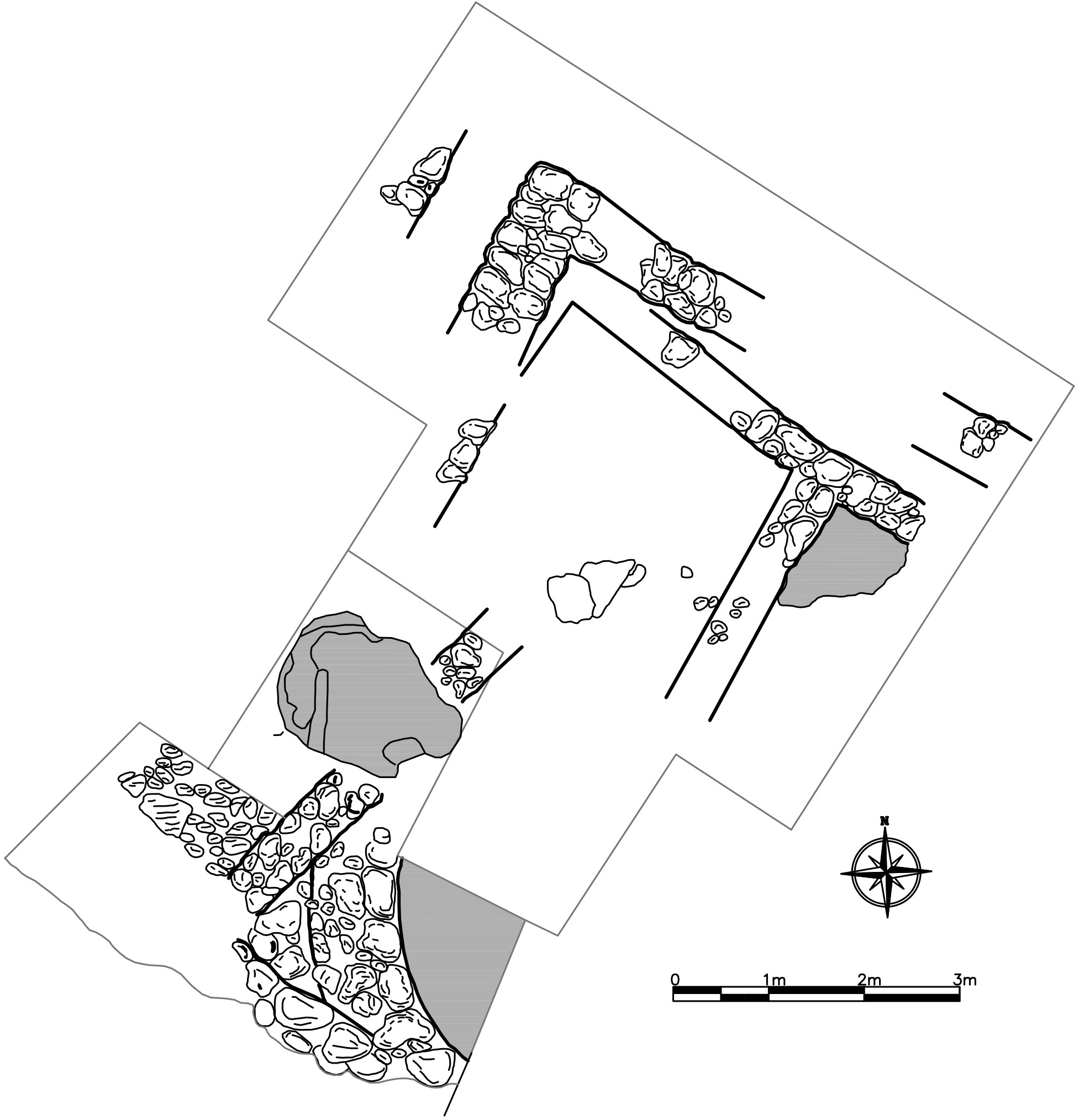 N

0 1m 2m 3m