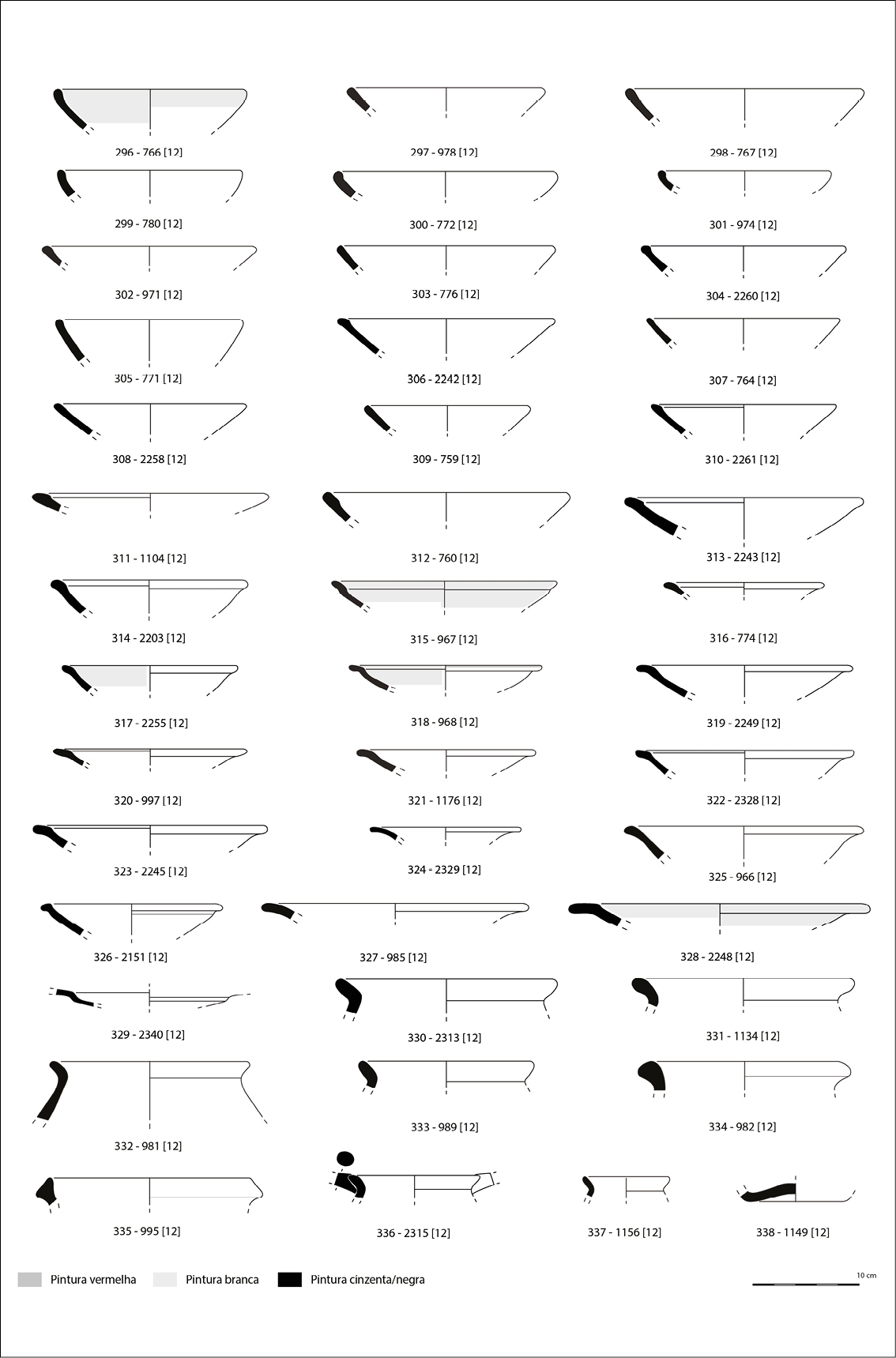 296 - 766 [12]
297 - 978 [12]
298 - 767 [12]
299 - 780 [12]
300 - 772 [12]
301 - 974 [12]
302 - 971 [12]
303 - 776 [12]
304 - 2260 [12]
305 - 771 [12]
306 - 2242 [12]
307 - 764 [12]
308 - 2258 [12]
309 - 759 [12]
310 - 2261 [12]
311 - 1104 [12]
312 - 760 [12]
313 - 2243 [12]
314 - 2203 [12]
315 - 967 [12]
316 - 774 [12]
317 - 2255 [12]
318 - 968 [12]
319 - 2249 [12]
320 - 997 [12]
321 - 1176 [12]
322 - 2328 [12]
323 - 2245 [12]
324 - 2329 [12]
325 - 966 [12]
326 - 2151 [12]
327 - 985 [12]
328 - 2248 [12]
329 - 2340 [12]
330 - 2313 [12]
331 - 1134 [12]
332 - 981 [12]
333 - 989 [12]
334 - 982 [12]
335 - 995 [12]
336 - 2315 [12]
337 - 1156 [12]
338 - 1149 [12]
Pintura vermelha
Pintura branca
Pintura cinzenta/negra
10 cm