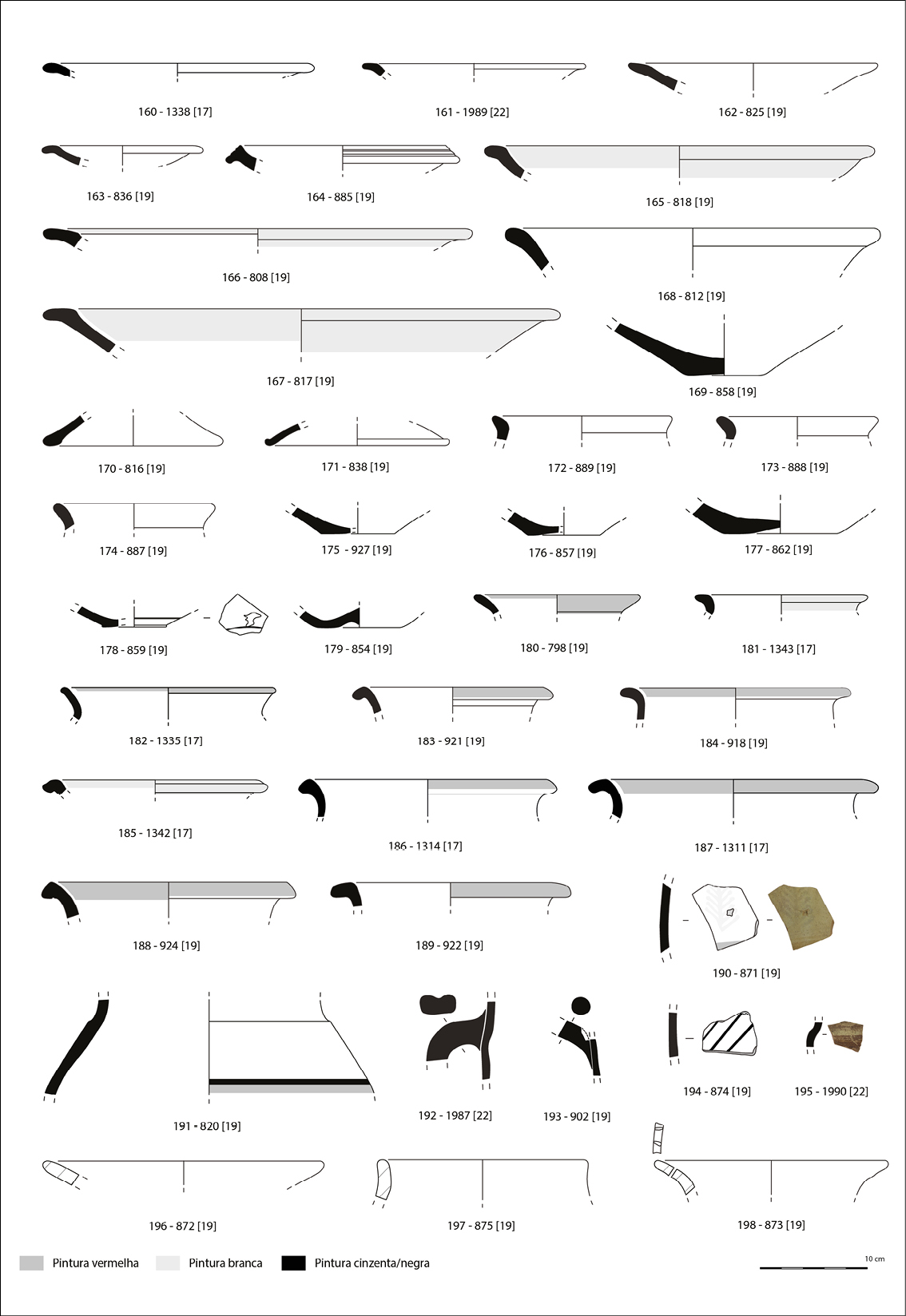 160 - 1338 [17]
161 - 1989 [22]
162 - 825 [19]
163 - 836 [19]
164 - 885 [19]
165 - 818 [19]
166 - 808 [19]
168 - 812 [19]
167 - 817 [19]
169 - 858 [19]
170 - 816 [19]
171 - 838 [19]
172 - 889 [19]
173 - 888 [19]
174 - 887 [19]
175 - 927 [19]
176 - 857 [19]
177 - 862 [19]
178 - 859 [19]
179 - 854 [19]
180 - 798 [19]
181 - 1343 [17]
182 - 1335 [17]
183 - 921 [19]
184 - 918 [19]
185 - 1342 [17]
186 - 1314 [17]
187 - 1311 [17]
188 - 924 [19]
189 - 922 [19]
190 - 871 [19]
191 - 820 [19]
192 - 1987 [22]
193 - 902 [19]
194 - 874 [19]
195 - 1990 [22]
196 - 872 [19]
197 - 875 [19]
198 - 873 [19]
Pintura vermelha
Pintura branca
Pintura cinzenta/negra
10 cm