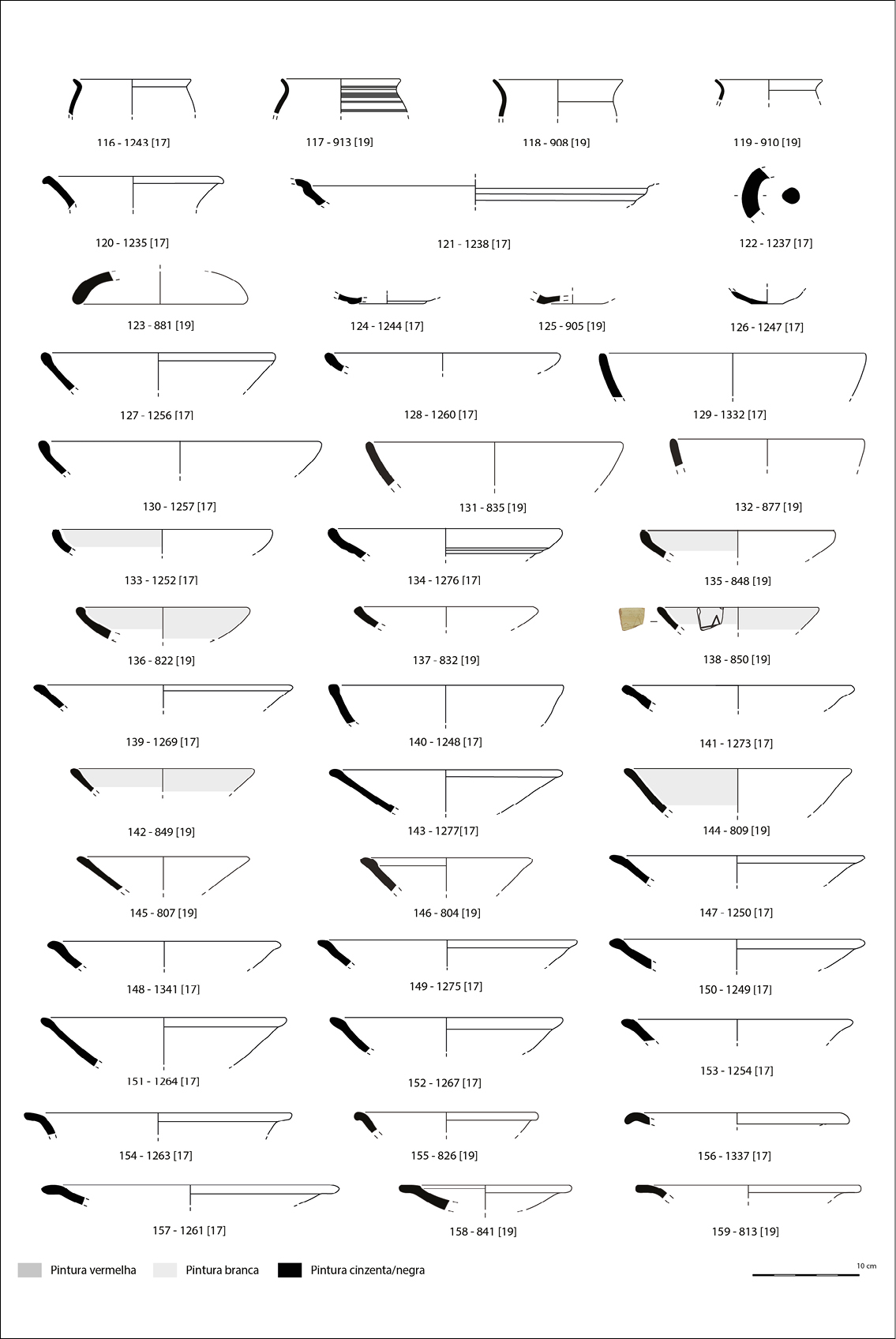 116 - 1243 [17]
117 - 913 [19]
118 - 908 [19]
119 - 910 [19]
120 - 1235 [17]
121 - 1238 [17]
122 - 1237 [17]
123 - 881 [19]
124 - 1244 [17]
125 - 905 [19]
126 - 1247 [17]
127 - 1256 [17]
128 - 1260 [17]
129 - 1332 [17]
130 - 1257 [17]
131 - 835 [19]
132 - 877 [19]
133 - 1252 [17]
134 - 1276 [17]
135 - 848 [19]
136 - 822 [19]
137 - 832 [19]
138 - 850 [19]
139 - 1269 [17]
140 - 1248 [17]
141 - 1273 [17]
142 - 849 [19]
143 - 1277[17]
144 - 809 [19]
145 - 807 [19]
146 - 804 [19]
147 - 1250 [17]
148 - 1341 [17]
149 - 1275 [17]
150 - 1249 [17]
151 - 1264 [17]
152 - 1267 [17]
153 - 1254 [17]
154 - 1263 [17]
155 - 826 [19]
156 - 1337 [17]
157 - 1261 [17]
158 - 841 [19]
159 - 813 [19]
Pintura vermelha
Pintura branca
Pintura cinzenta/negra
10 cm