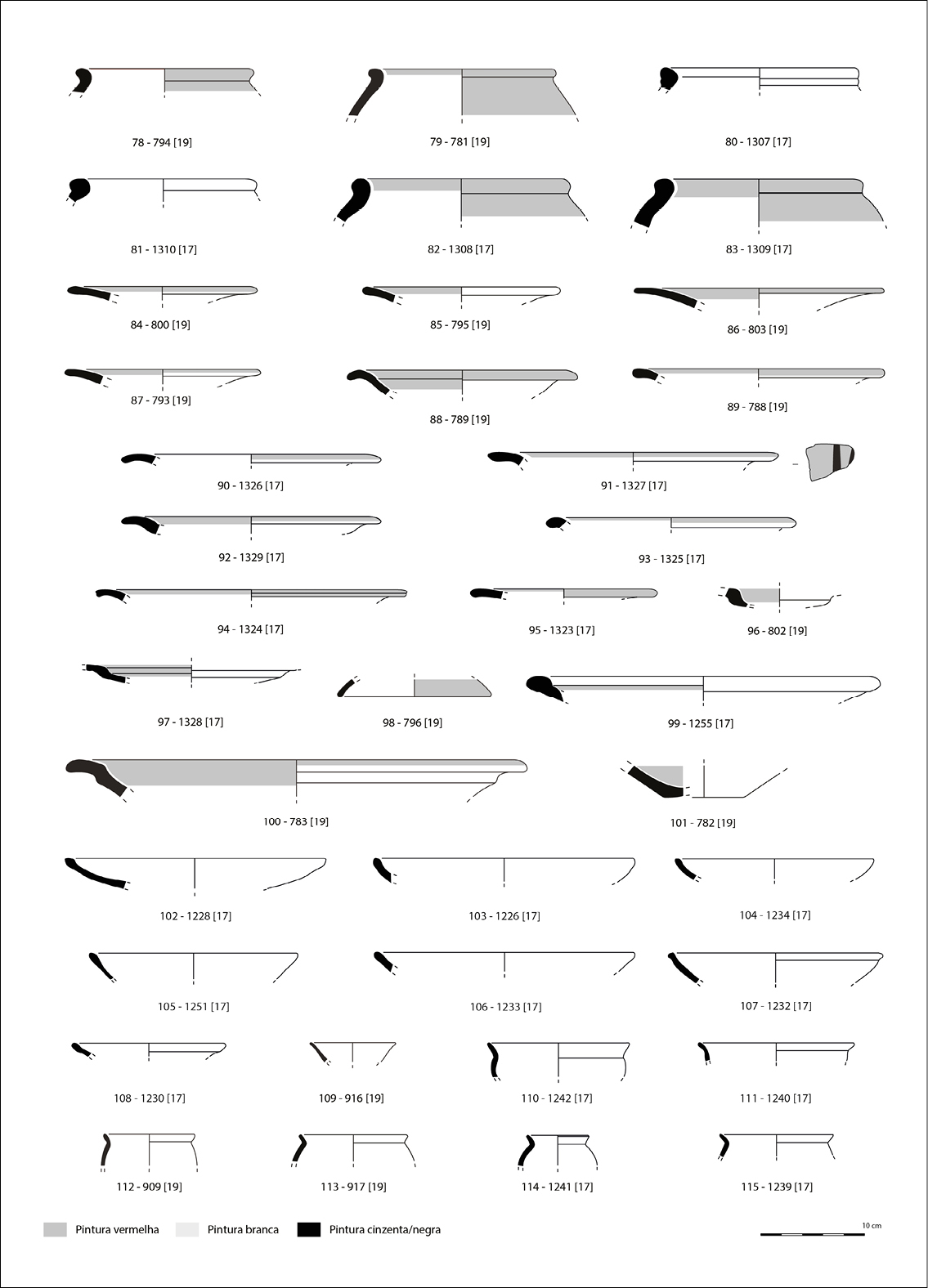 78 - 794 [19]

79 - 781 [19]

80 - 1307 [17]

81 - 1310 [17]

82 - 1308 [17]

83 - 1309 [17]

84 - 800 [19]

85 - 795 [19]

86 - 803 [19]

87 - 793 [19]

88 - 789 [19]

89 - 788 [19]

90 - 1326 [17]

91 - 1327 [17]

92 - 1329 [17]

93 - 1325 [17]

94 - 1324 [17]

95 - 1323 [17]

96 - 802 [19]

97 - 1328 [17]

98 - 796 [19]

99 - 1255 [17]

100 - 783 [19]

101 - 782 [19]

102 - 1228 [17]

103 - 1226 [17]

104 - 1234 [17]

105 - 1251 [17]

106 - 1233 [17]

107 - 1232 [17]

108 - 1230 [17]

109 - 916 [19]

110 - 1242 [17]

111 - 1240 [17]

112 - 909 [19]

113 - 917 [19]

114 - 1241 [17]

115 - 1239 [17]

Pintura vermelha

Pintura branca

Pintura cinzenta/negra

10 cm