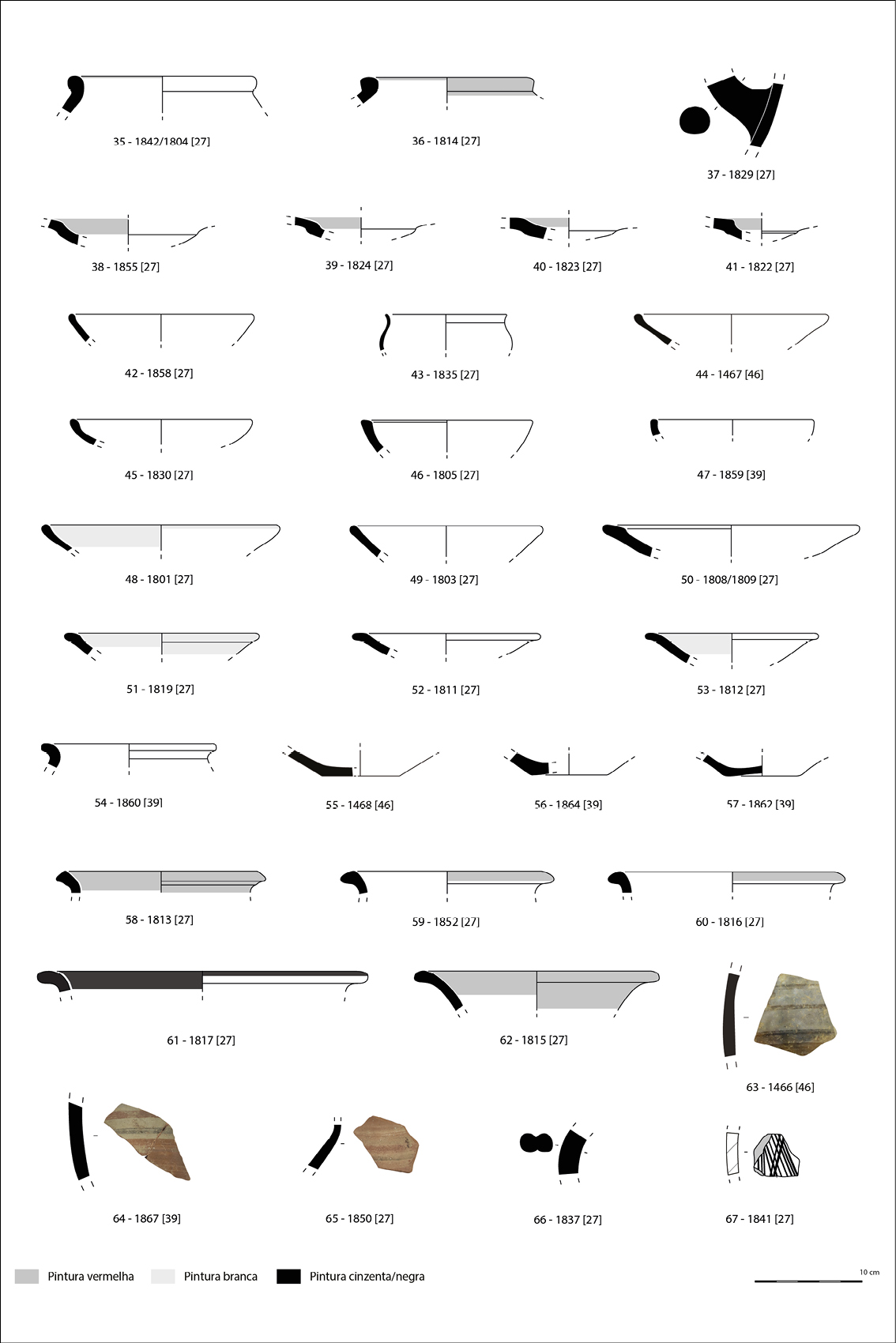 35 - 1842/1804 [27]

36 - 1814 [27]

37 - 1829 [27]

38 - 1855 [27]

39 - 1824 [27]

40 - 1823 [27]

41 - 1822 [27]

42 - 1858 [27]

43 - 1835 [27]

44 - 1467 [46]

45 - 1830 [27]

46 - 1805 [27]

47 - 1859 [39]

48 - 1801 [27]

49 - 1803 [27]

50 - 1808/1809 [27]

51 - 1819 [27]

52 - 1811 [27]

53 - 1812 [27]

54 - 1860 [39]

55 - 1468 [46]

56 - 1864 [39]

57 - 1862 [39]

58 - 1813 [27]

59 - 1852 [27]

60 - 1816 [27]

61 - 1817 [27]

62 - 1815 [27]

63 - 1466 [46]

64 - 1867 [39]

65 - 1850 [27]

66 - 1837 [27]

67 - 1841 [27]

Pintura vermelha

Pintura branca

Pintura cinzenta/negra

10 cm