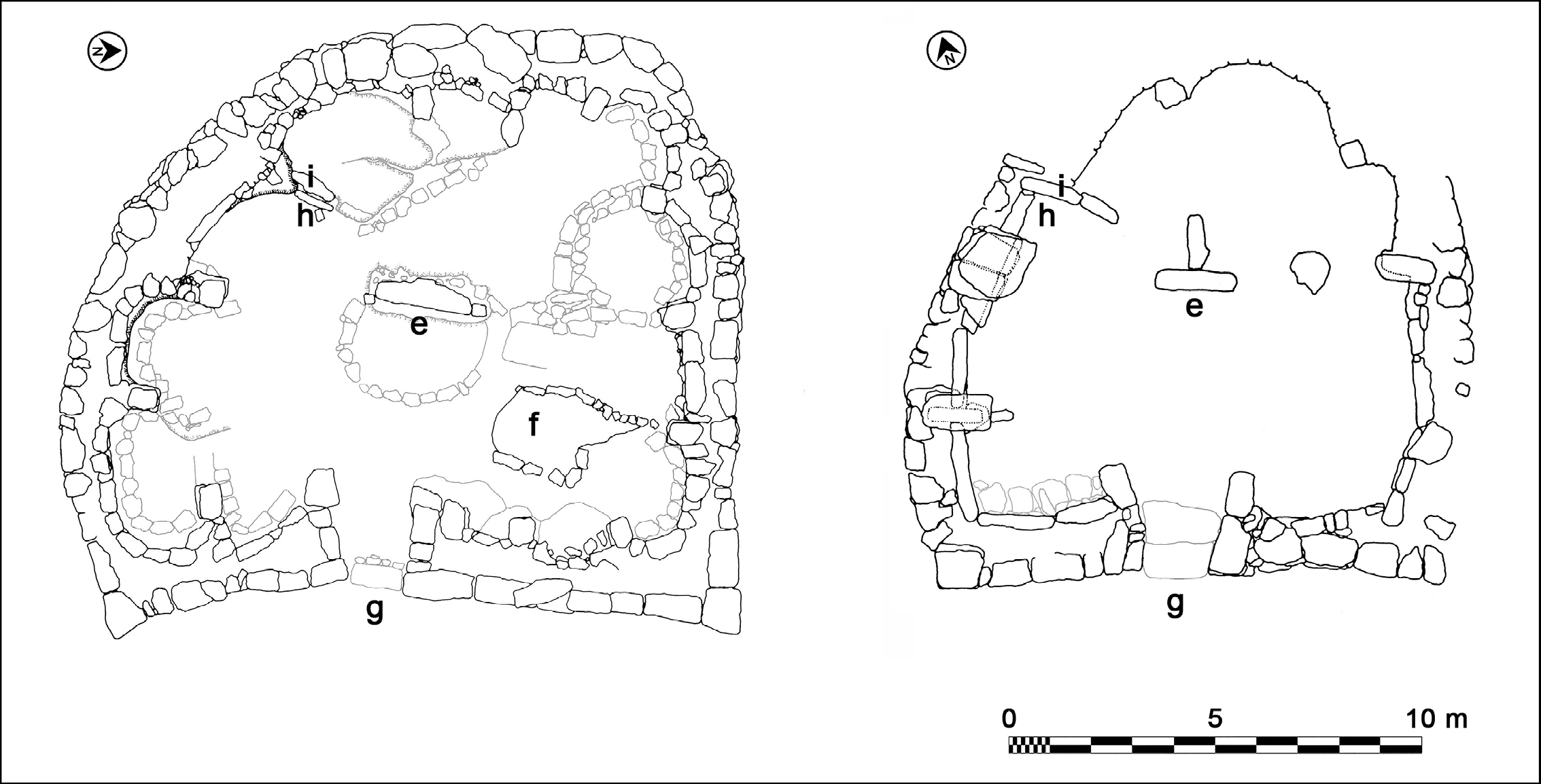 N

i
h
e
f
g

N

i
h
e
g

0 5 10 m