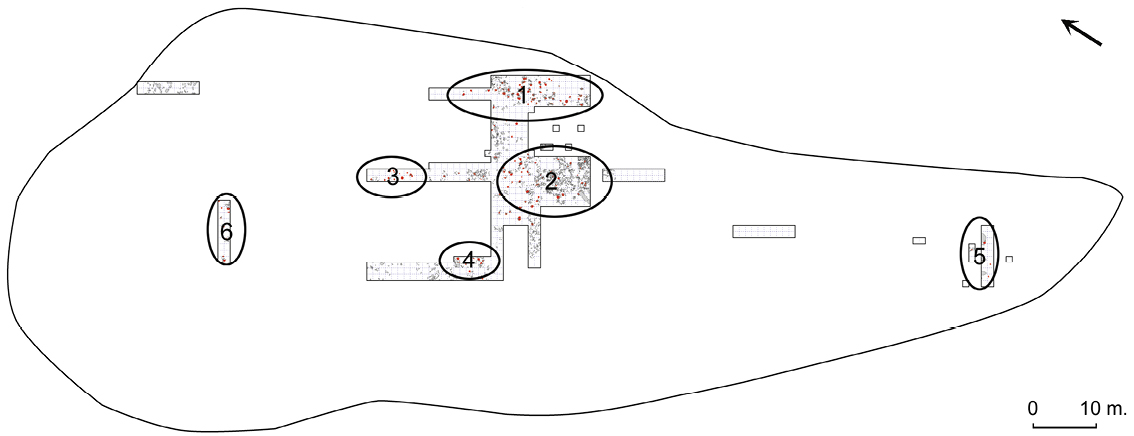 1
3
2
6
4
5
0 10 m.