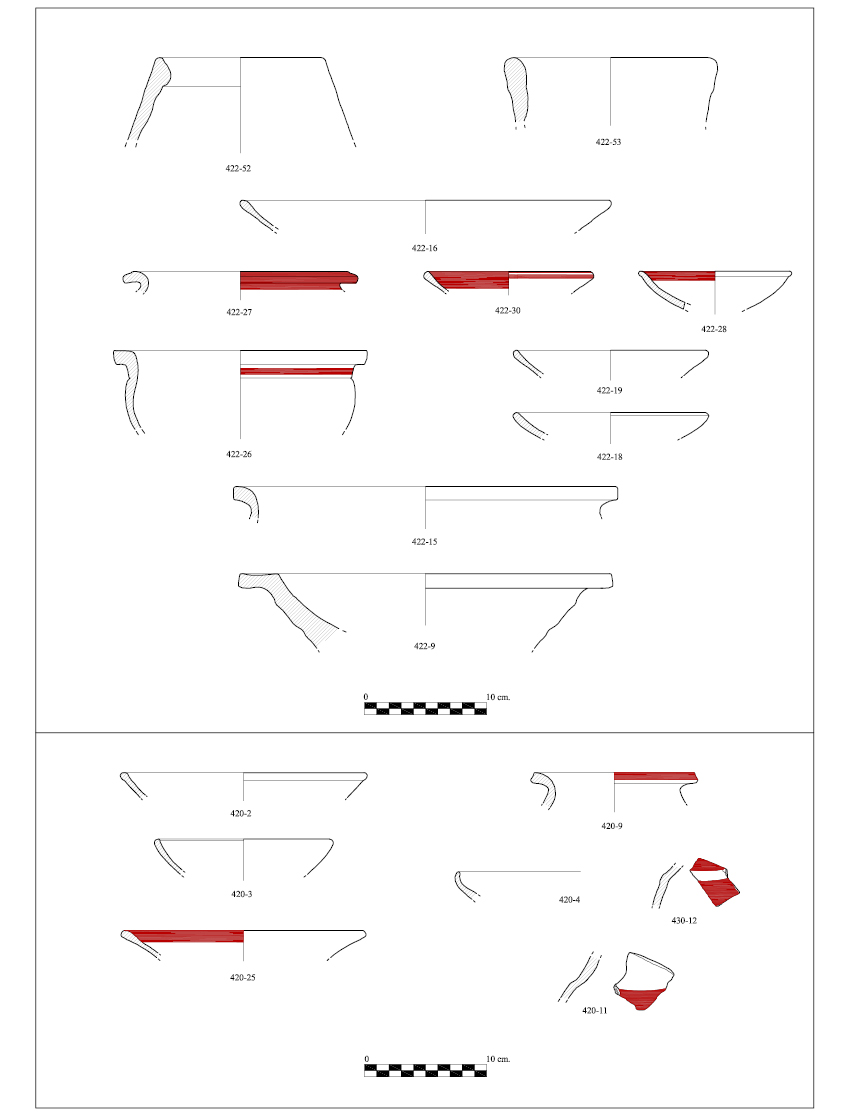 422-52

422-53

422-16

422-27

422-30

422-28

422-26

422-19

422-18

422-15

422-9

0 10 cm.

420-2

420-9

420-3

420-4

430-12

420-25

420-11

0 10 cm.