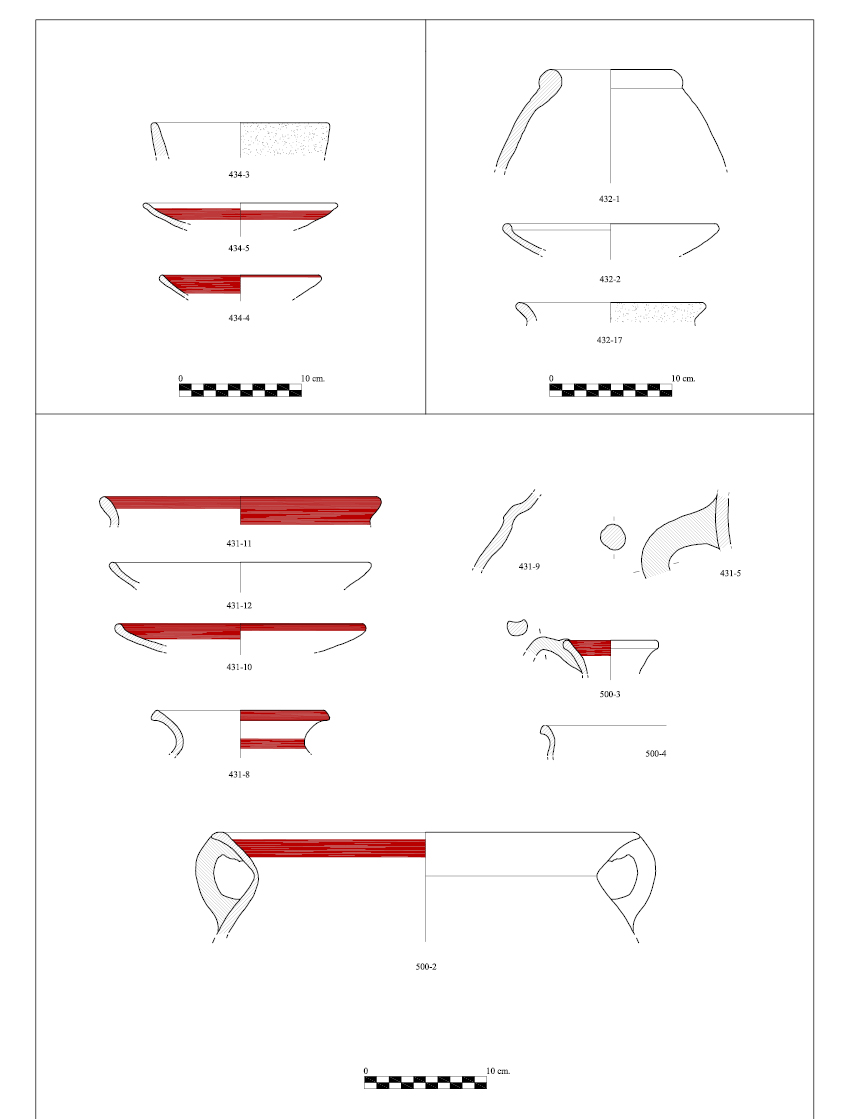 434-3

434-5

434-4

0 10 cm.

432-1

432-2

432-17

0 10 cm.

431-11

431-12

431-10

431-8

431-9

431-5

500-3

500-4

500-2

0 10 cm.