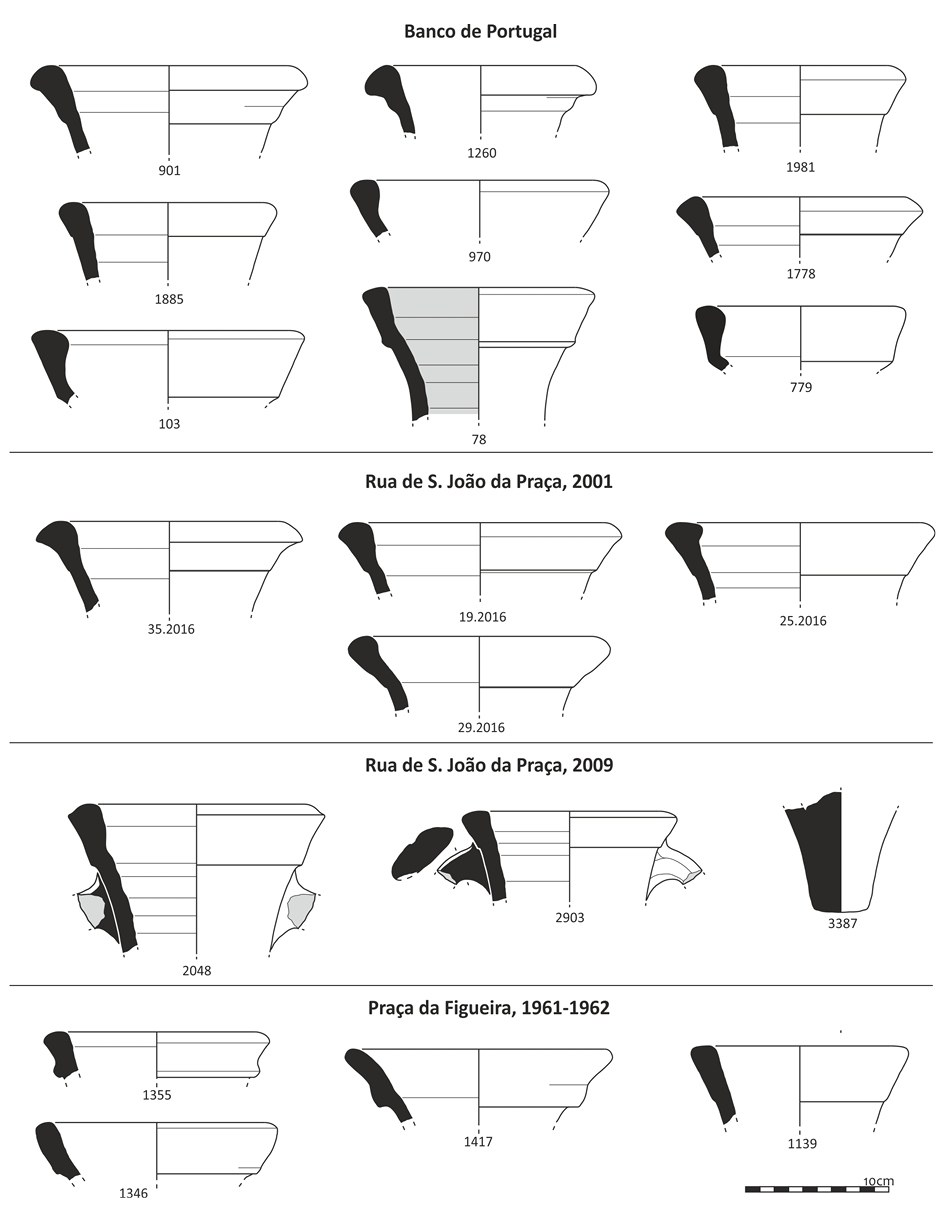 Banco de Portugal

901

1260

1981

1885

970

1778

103

78

779

Rua de S. João da Praça, 2001

35.2016

19.2016

25.2016

29.2016

Rua de S. João da Praça, 2009

2048

2903

3387

Praça da Figueira, 1961-1962

1355

1417

1139

1346

10cm