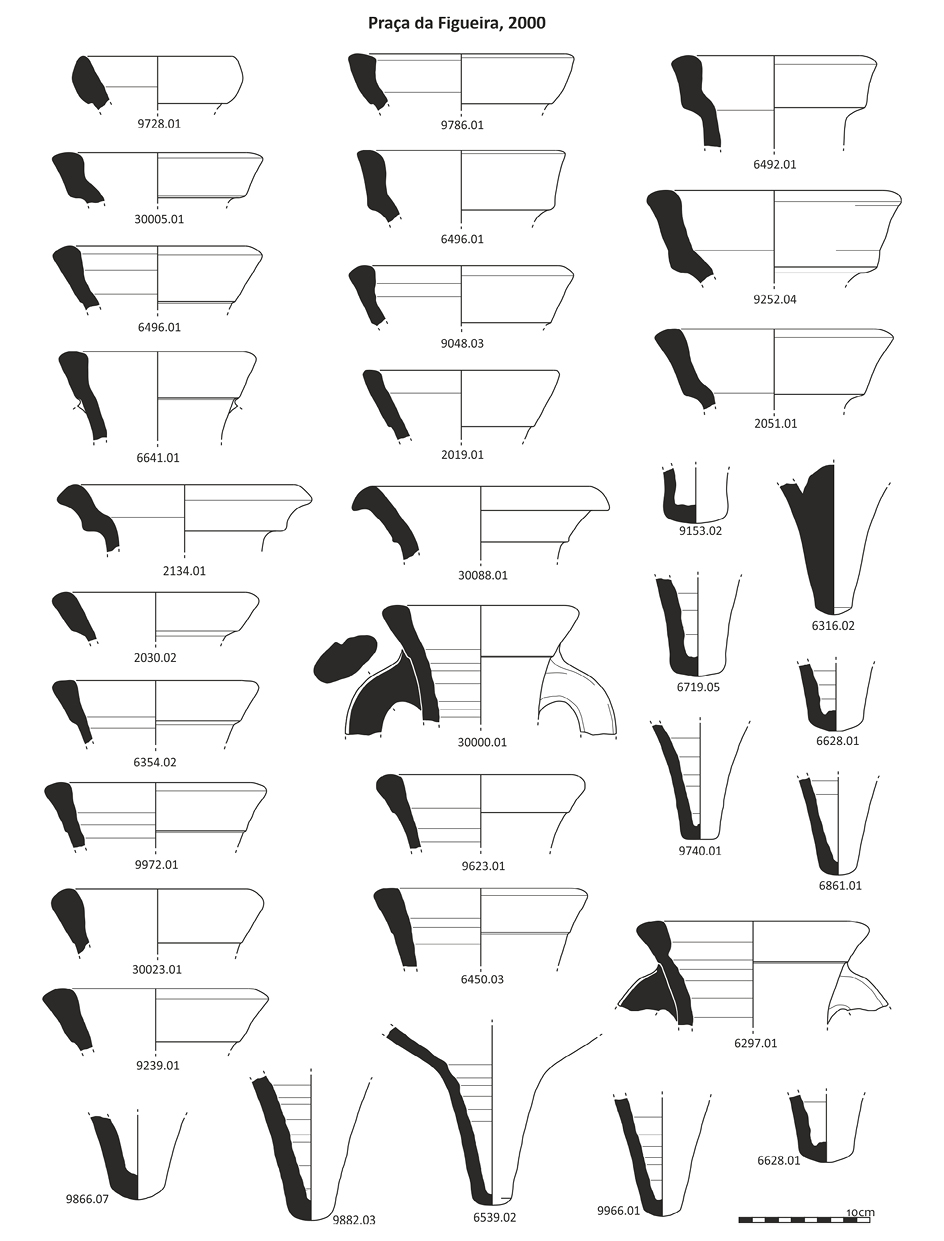 Praça da Figueira, 2000

9728.01

30005.01

6496.01

6641.01

2134.01

2030.02

6354.02

9972.01

30023.01

9239.01

9866.07

9882.03

9786.01

6496.01

9048.03

2019.01

30088.01

30000.01

9623.01

6450.03

6539.02

6492.01

9252.04

2051.01

9153.02

6316.02

6719.05

6628.01

9740.01

6861.01

6297.01

9966.01

6628.01

10cm