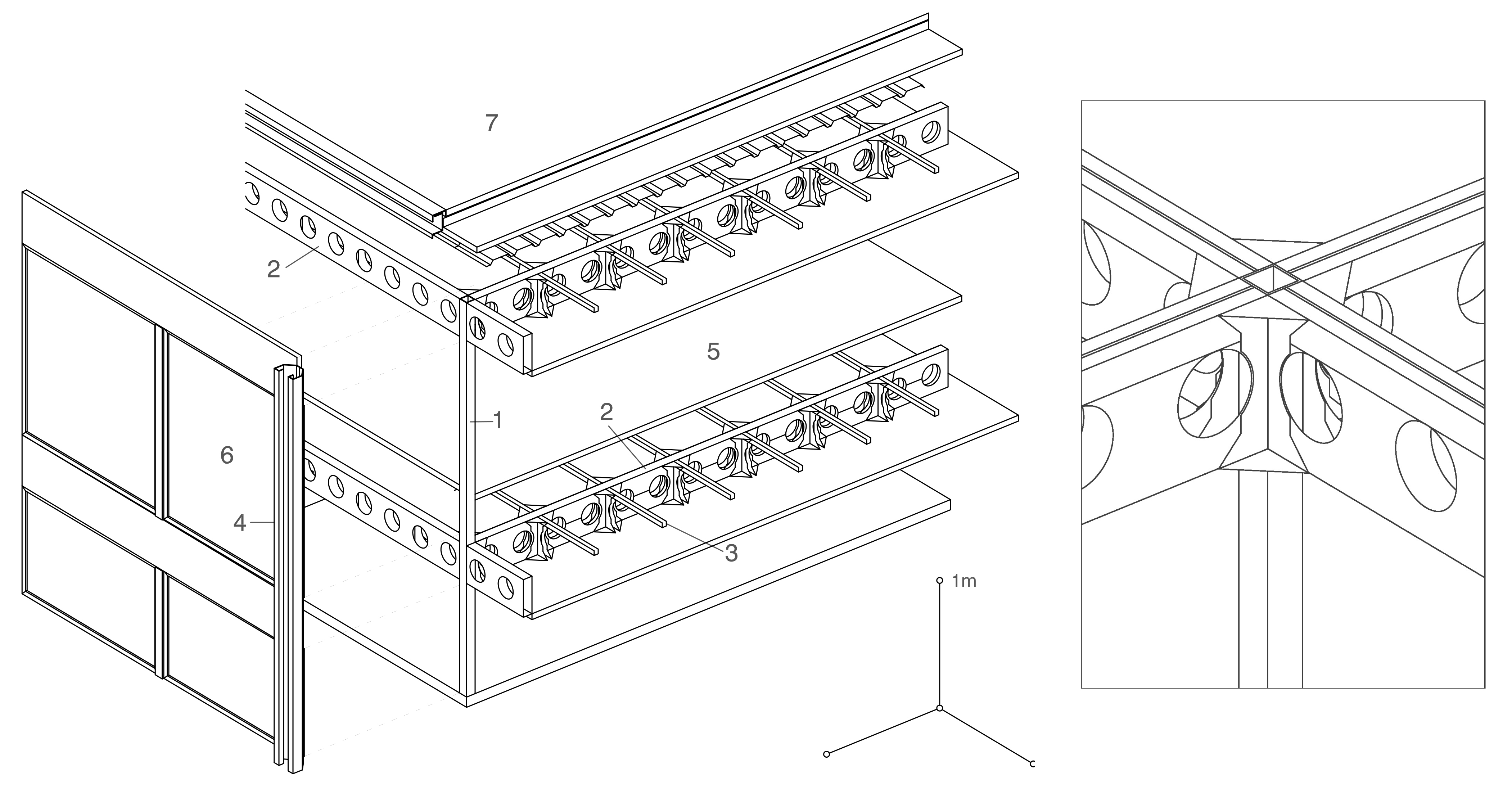 7
2
5
1
2
6
4
3
1m