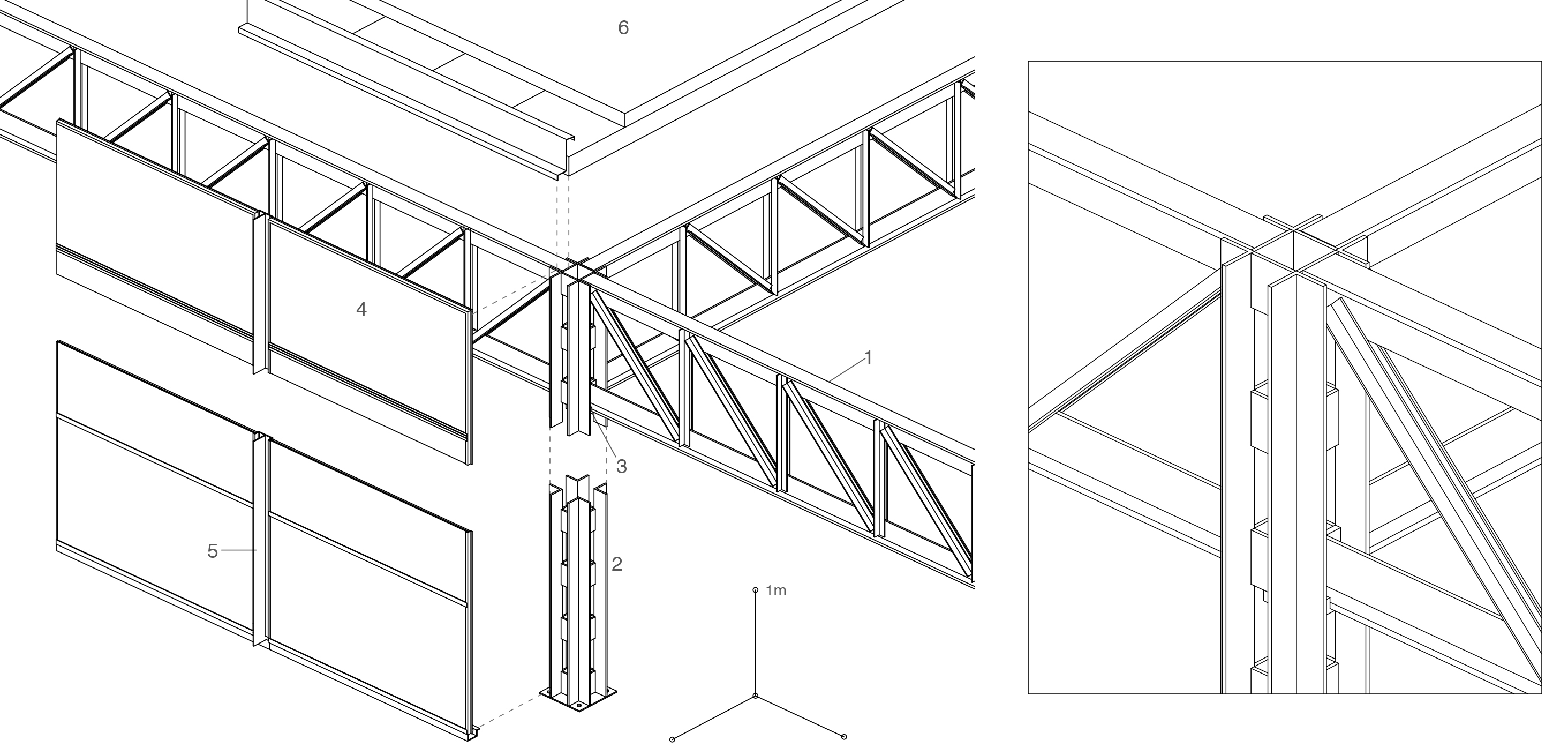 6
4
1
3
5
2
1m