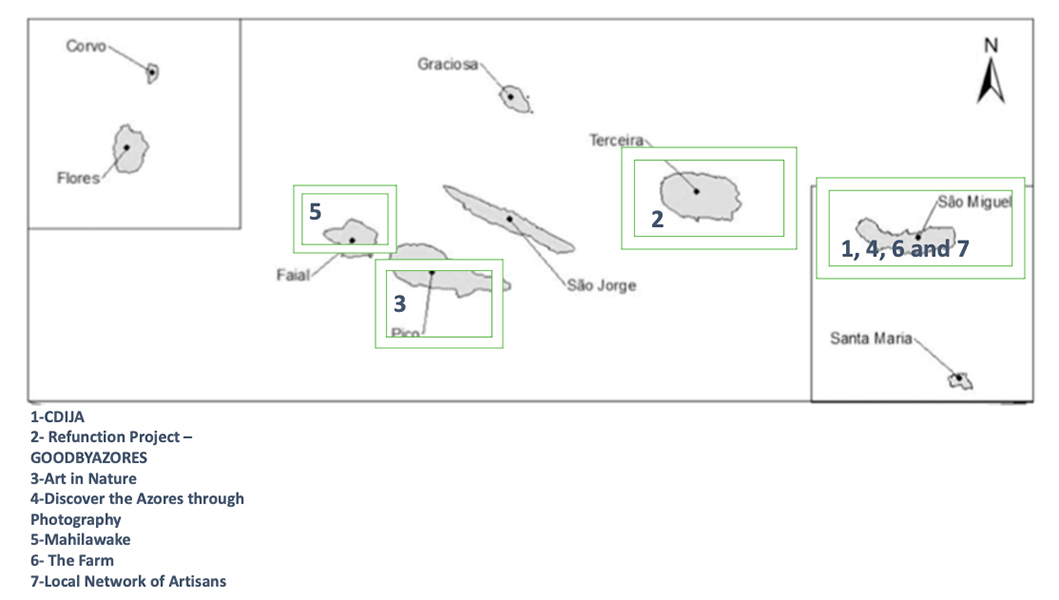 Corvo
Flores
Graciosa
N
Terceira
5
2
São Miguel
1, 4, 6 and 7
Faial
São Jorge
3
Pico
Santa Maria

1-CDIJA
2- Refunction Project – GOODBYAZORES
3-Art in Nature
4-Discover the Azores through Photography
5-Mahilawake
6- The Farm
7-Local Network of Artisans